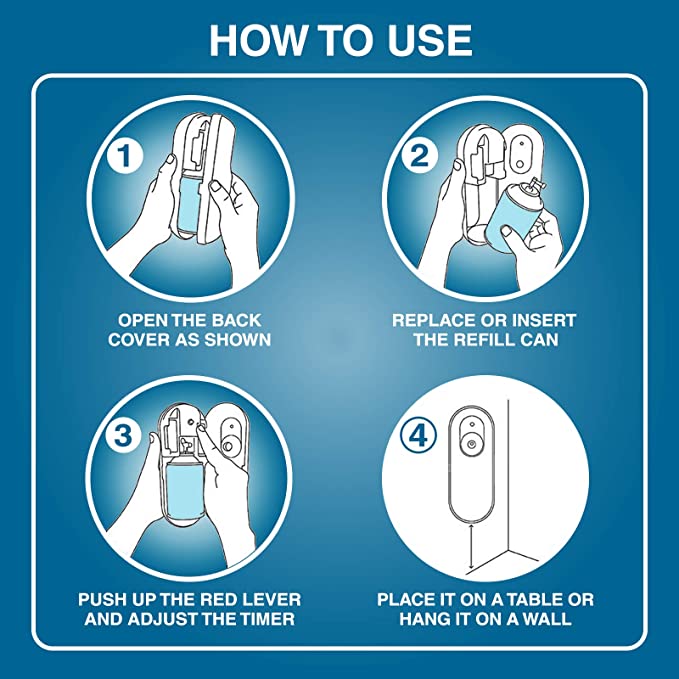 HOW TO USE

1

OPEN THE BACK COVER AS SHOWN

2

REPLACE OR INSERT THE REFILL CAN

3

PUSH UP THE RED LEVER AND ADJUST THE TIMER

4

PLACE IT ON A TABLE OR HANG IT ON A WALL