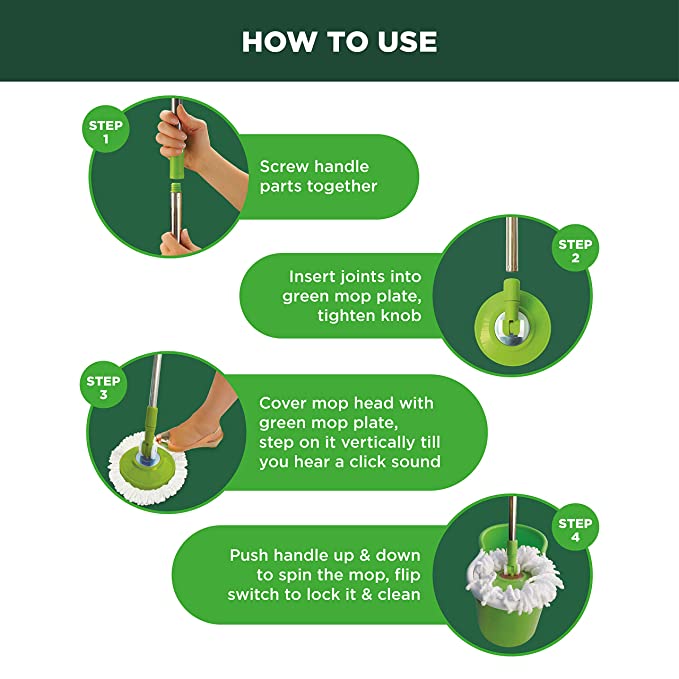 HOW TO USE

STEP 1

Screw handle parts together

STEP 2

Insert joints into green mop plate, tighten knob

STEP 3

Cover mop head with green mop plate, step on it vertically till you hear a click sound

STEP 4

Push handle up & down to spin the mop, flip switch to lock it & clean