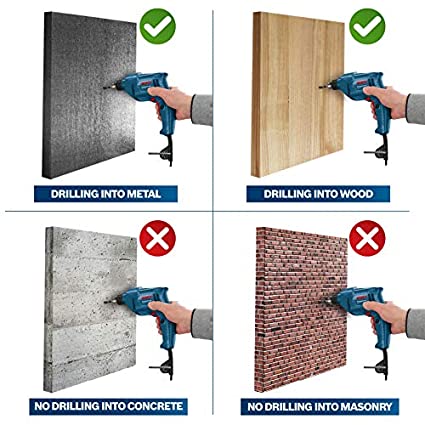 DRILLING INTO METAL

DRILLING INTO WOOD

NO DRILLING INTO CONCRETE

NO DRILLING INTO MASONRY