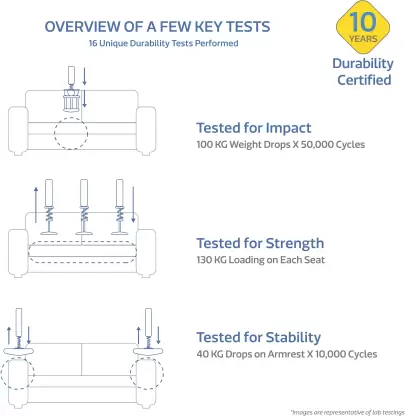 OVERVIEW OF A FEW KEY TESTS
16 Unique Durability Tests Performed

10 YEARS
Durability Certified

Tested for Impact
100 KG Weight Drops X 50,000 Cycles

Tested for Strength
130 KG Loading on Each Seat

Tested for Stability
40 KG Drops on Armrest X 10,000 Cycles

*Images are representative of lab testings